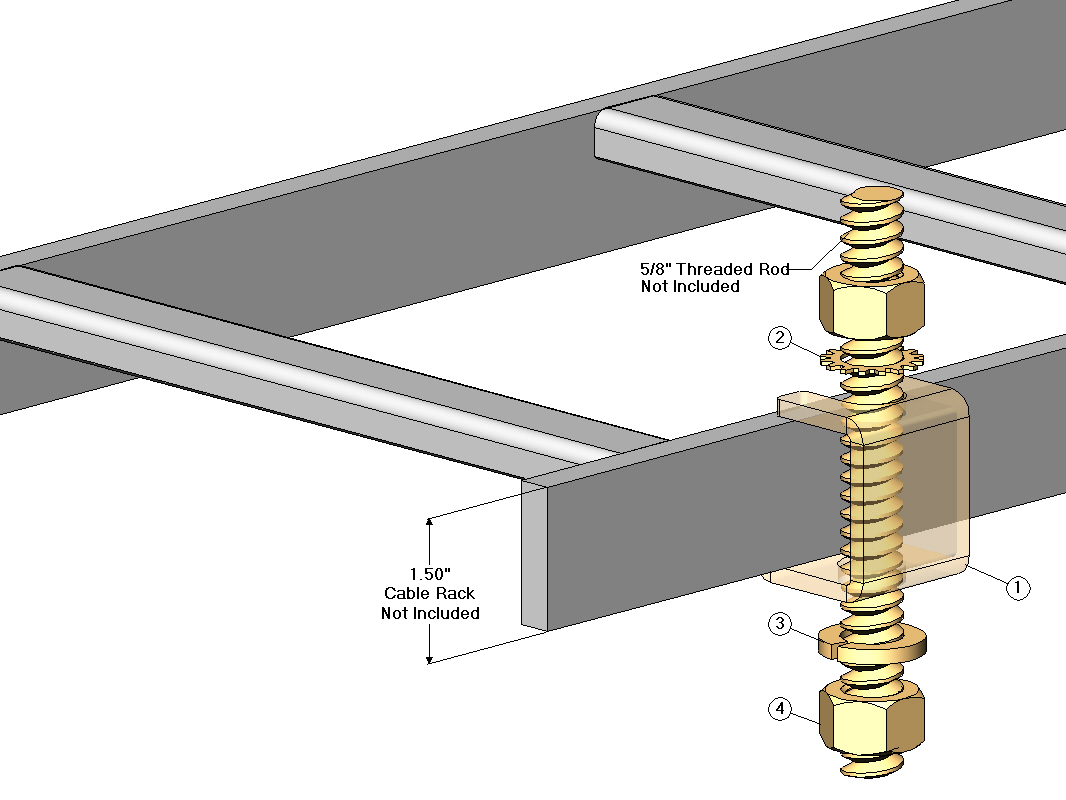 5/8" Threaded Rod
Not Included

2

1.50"
Cable Rack
Not Included

1

3

4